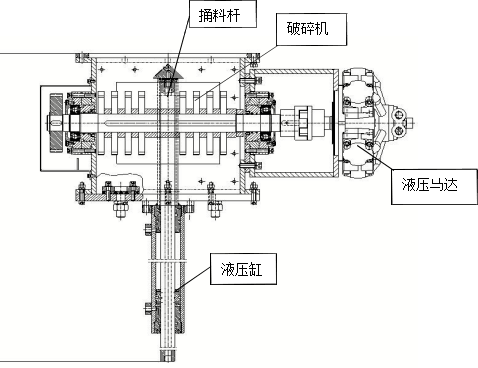 捅料杆

破碎机

液压马达

液压缸